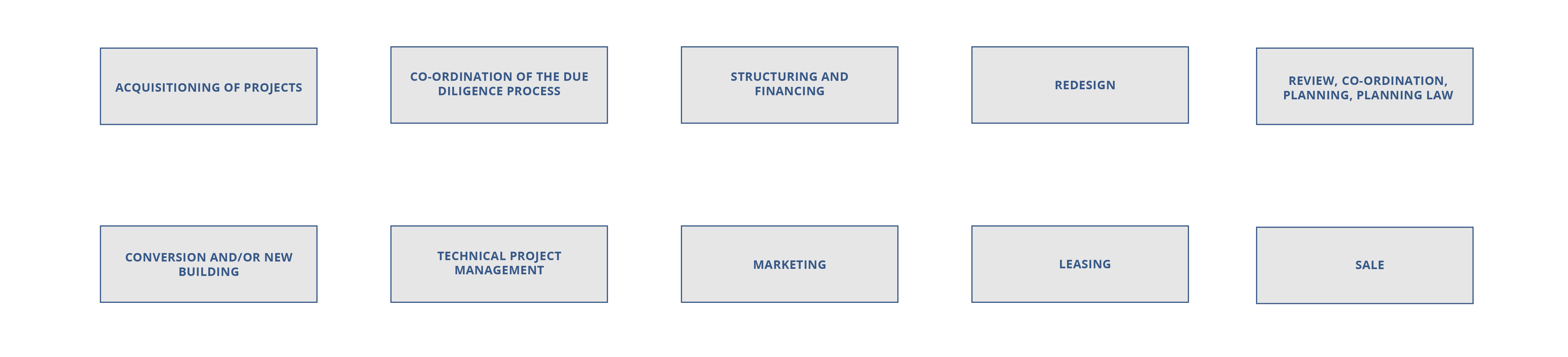 ACQUISITIONING OF PROJECTS

CO-ORDINATION OF THE DUE DILIGENCE PROCESS

STRUCTURING AND FINANCING

REDESIGN

REVIEW, CO-ORDINATION, PLANNING, PLANNING LAW

CONVERSION AND/OR NEW BUILDING

TECHNICAL PROJECT MANAGEMENT

MARKETING

LEASING

SALE